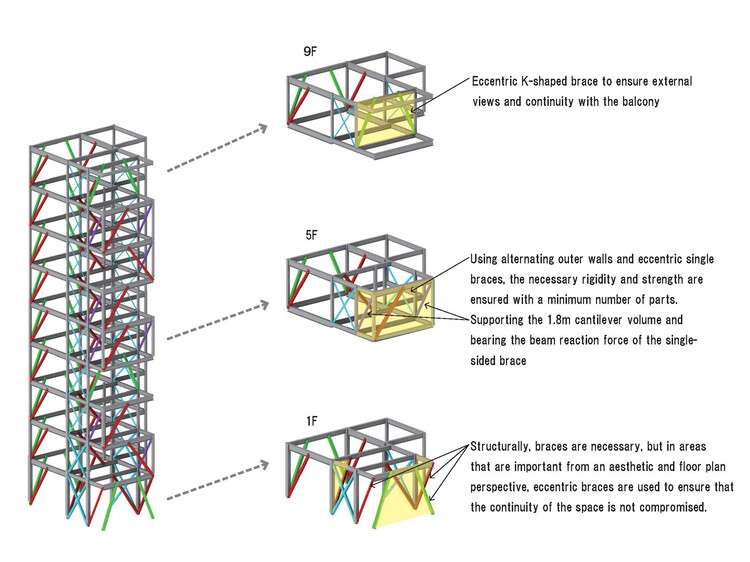 9F

Eccentric K-shaped brace to ensure external views and continuity with the balcony

5F

Using alternating outer walls and eccentric single braces, the necessary rigidity and strength are ensured with a minimum number of parts.

Supporting the 1.8m cantilever volume and bearing the beam reaction force of the single-sided brace

1F

Structurally, braces are necessary, but in areas that are important from an aesthetic and floor plan perspective, eccentric braces are used to ensure that the continuity of the space is not compromised.