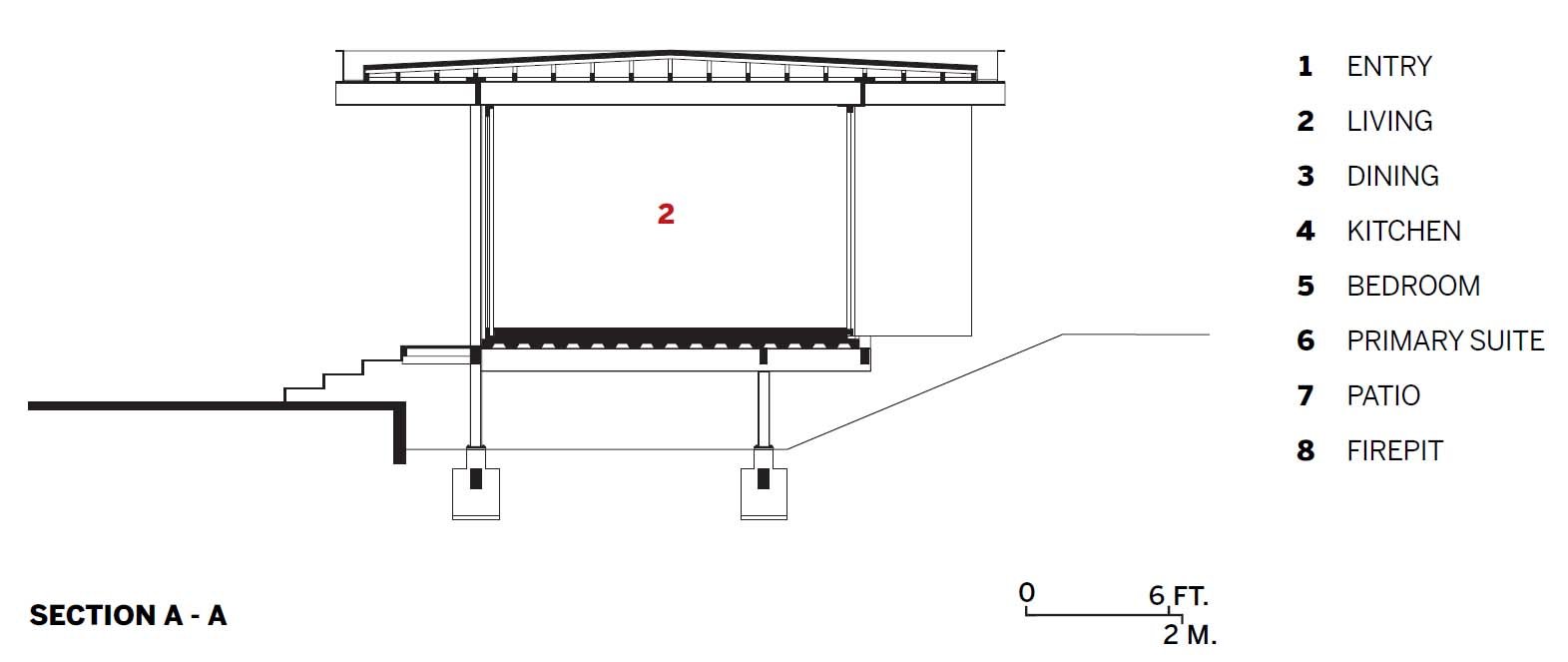 2

1 ENTRY
2 LIVING
3 DINING
4 KITCHEN
5 BEDROOM
6 PRIMARY SUITE
7 PATIO
8 FIREPIT

SECTION A - A

0
6 FT.
2 M.