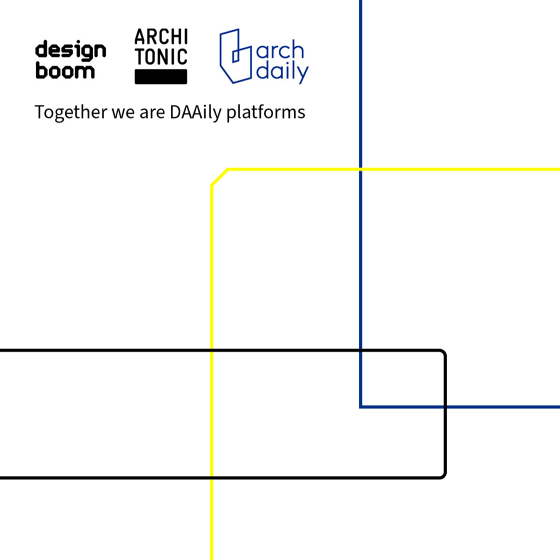 design
boom

ARCHI
TONIC

arch
daily

Together we are DAAily platforms